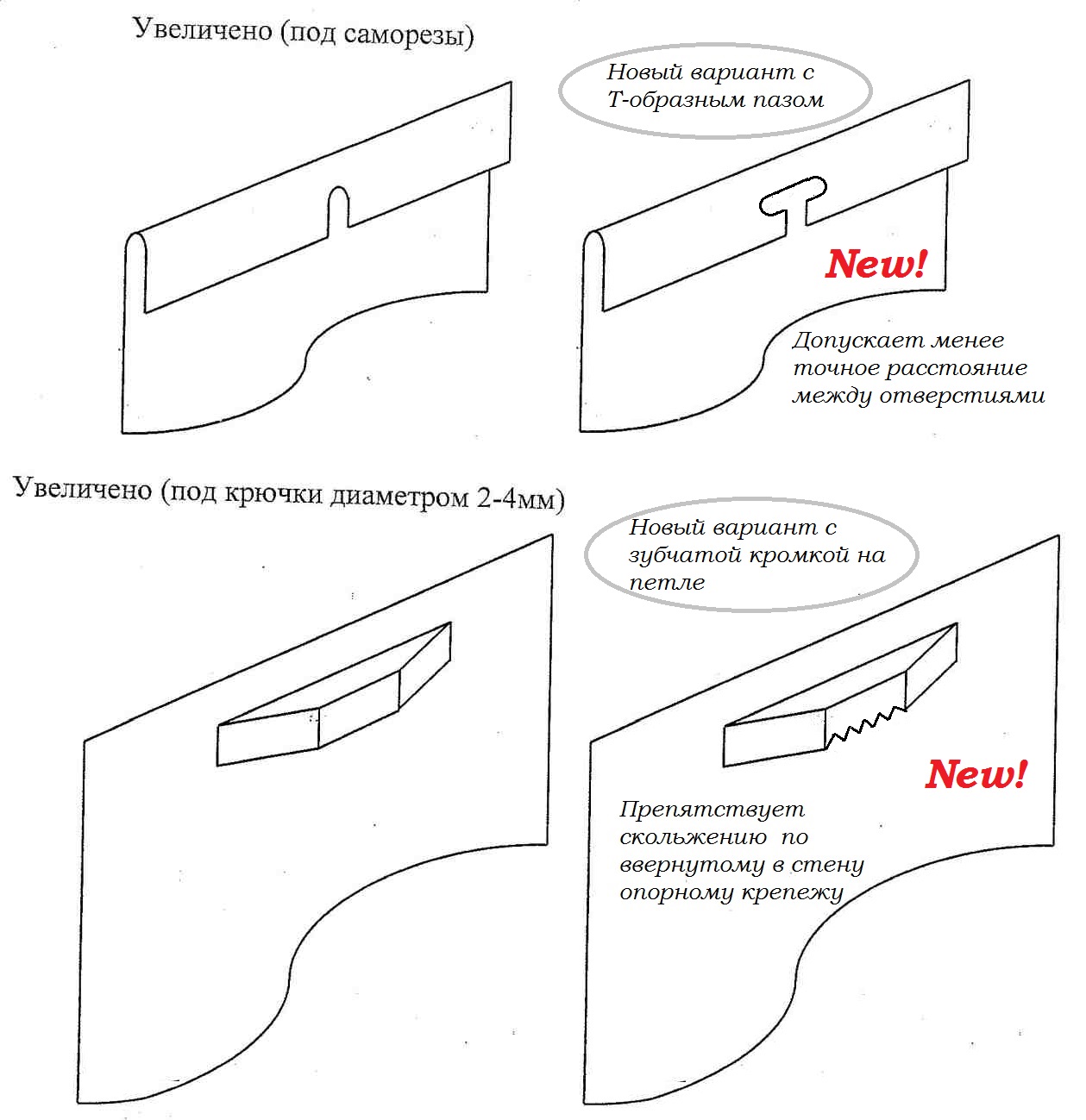 Увеличено (под саморезы)

Новый вариант с Т-образным пазом

New!

Допускает менее точное расстояние между отверстиями

Увеличено (под крючки диаметром 2-4мм)

Новый вариант с зубчатой кромкой на петле

New!

Препятствует скольжению по ввернутому в стену опорному крепежу